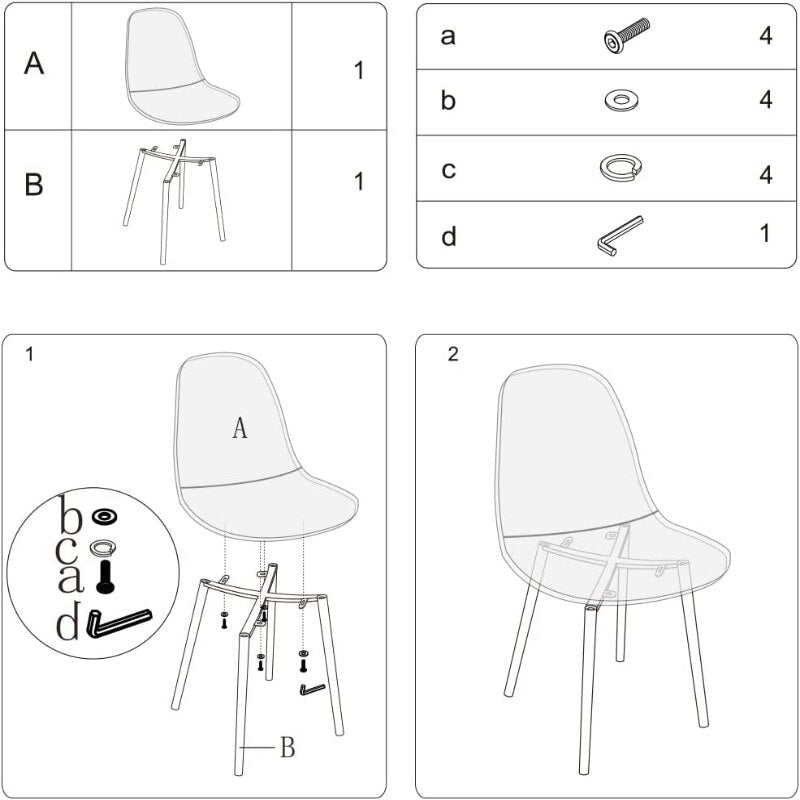 | A | | 1 |
|---|---|---|
| B | | 1 |

| a | | 4 |
|---|---|---|
| b | | 4 |
| c | | 4 |
| d | | 1 |

1

A

b
c
a
d

B

2